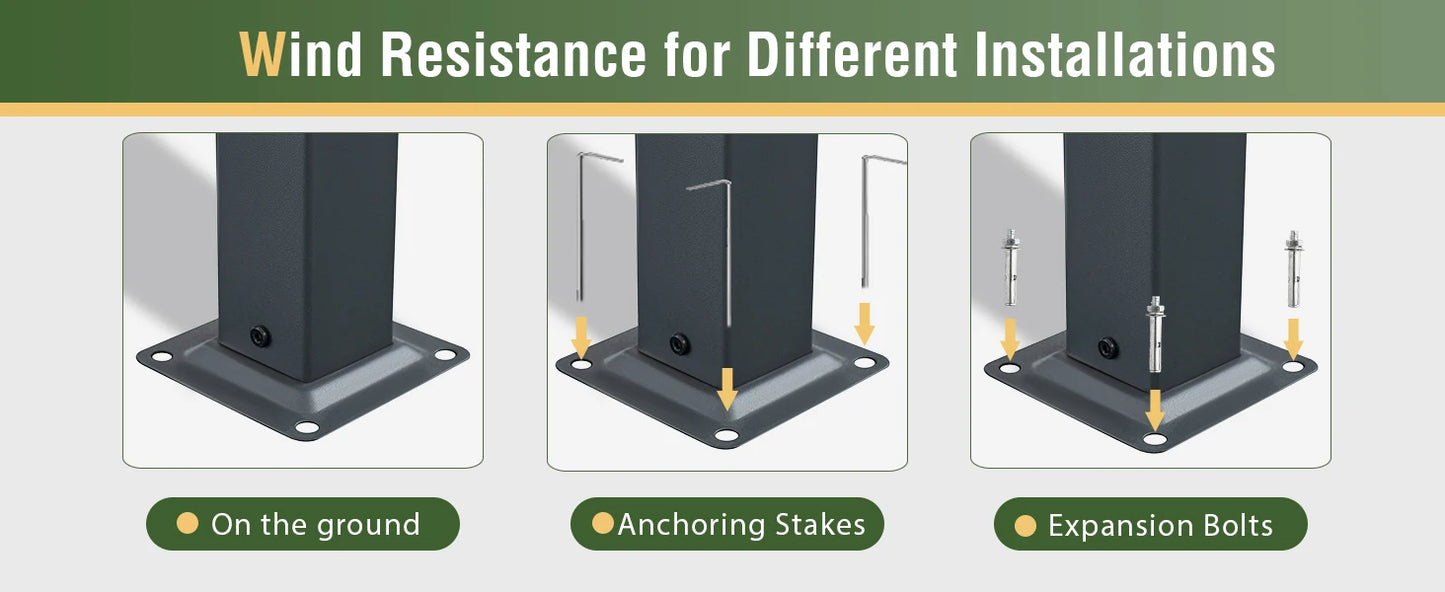 Wind Resistance for Different Installations

On the ground

Anchoring Stakes

Expansion Bolts